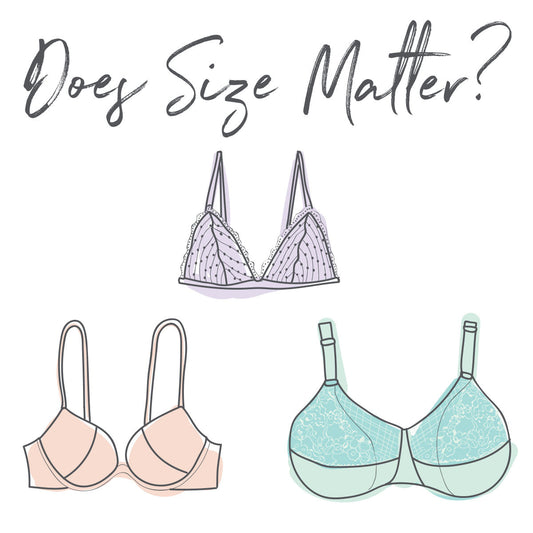 Does Size Matter?